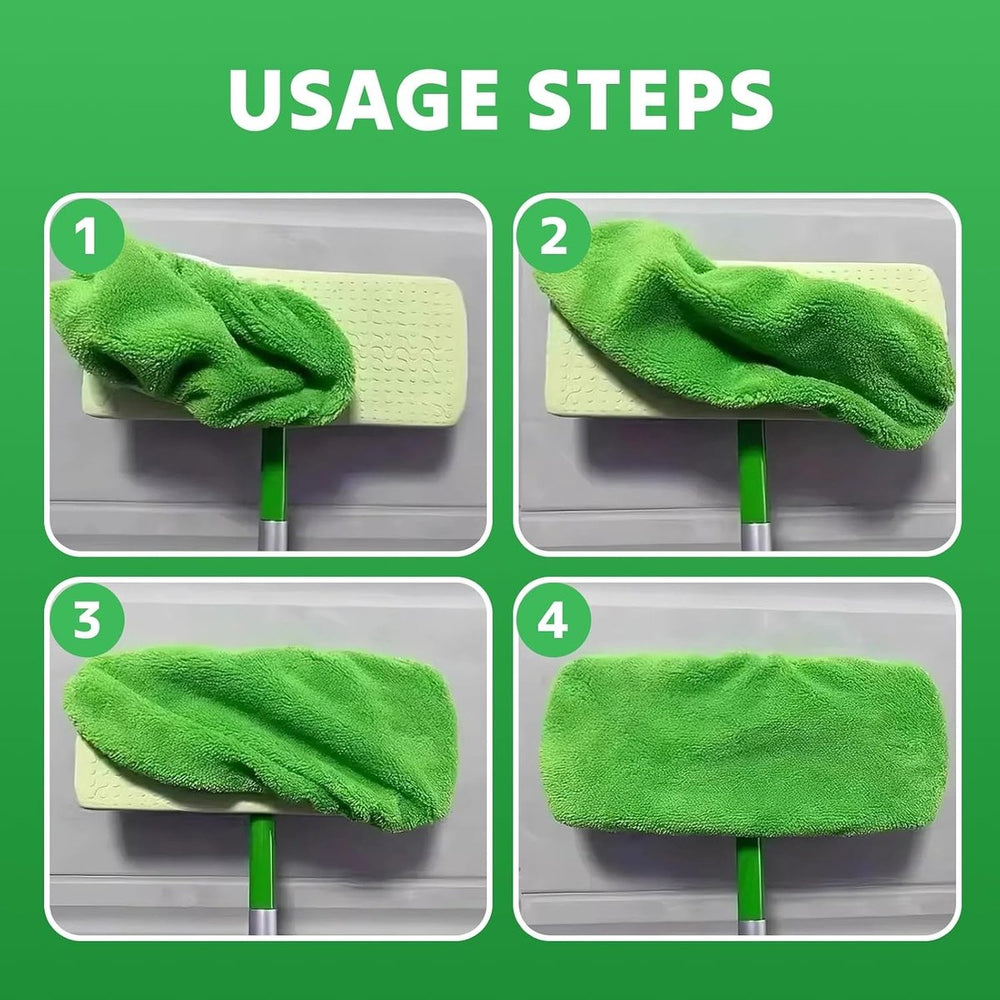 USAGE STEPS

1

2

3

4